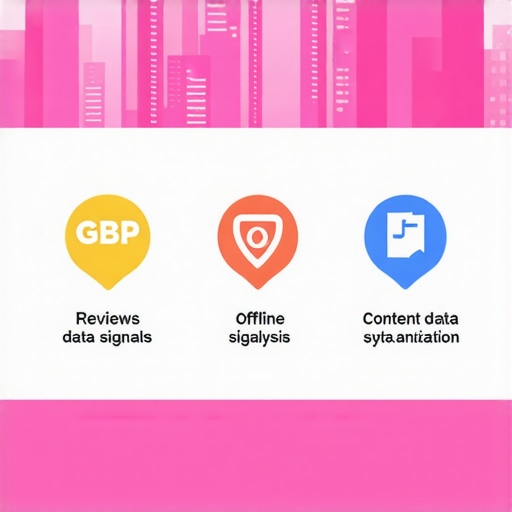 GBP

Reviews
data signals

Offline
sigalysis

Content data
sytaantiation